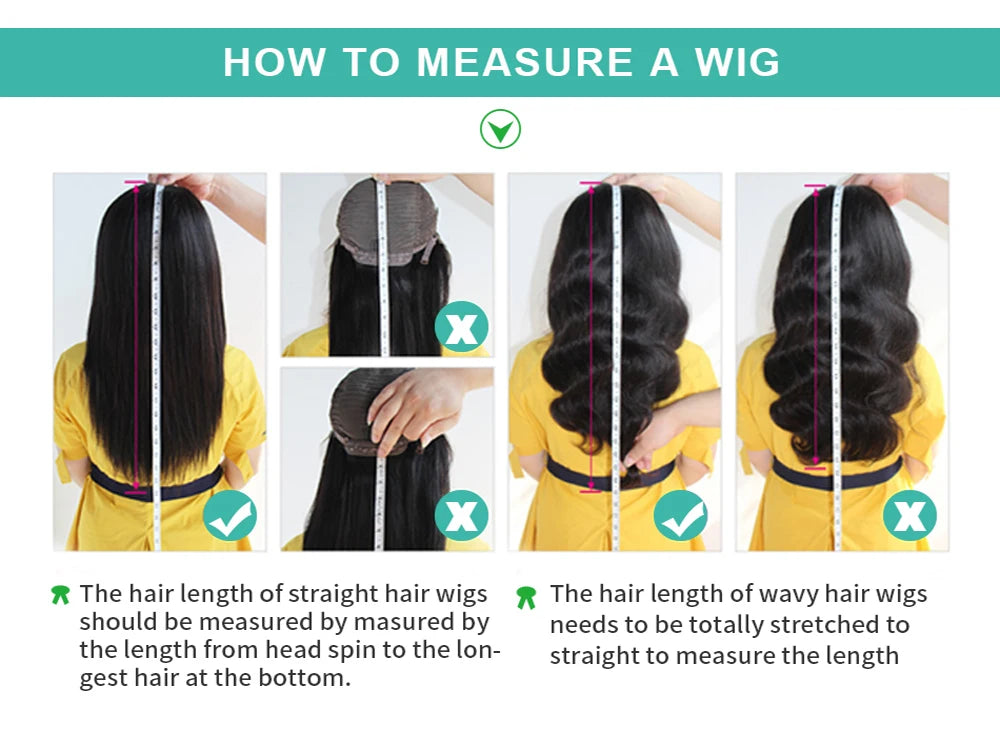 HOW TO MEASURE A WIG

The hair length of straight hair wigs should be measured by masured by the length from head spin to the longest hair at the bottom.

The hair length of wavy hair wigs needs to be totally stretched to straight to measure the length